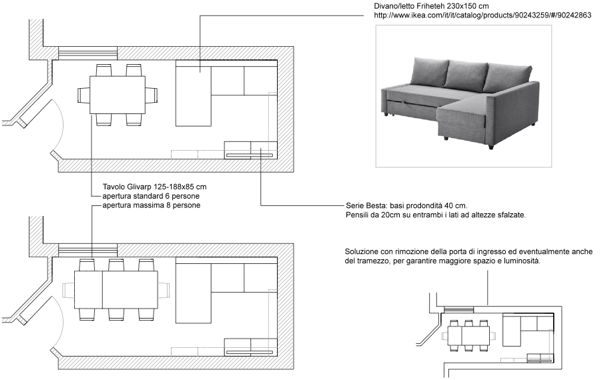 Divano/letto Friheteh 230x150 cm
http://www.ikea.com/it/it/catalog/products/90243259/#/90242863

Tavolo Glivarp 125-188x85 cm
apertura standard 6 persone
apertura massima 8 persone

Serie Besta: basi prodondità 40 cm.
Pensili da 20cm su entrambi i lati ad altezze sfalzate.

Soluzione con rimozione della porta di ingresso ed eventualmente anche del tramezzo, per garantire maggiore spazio e luminosità.