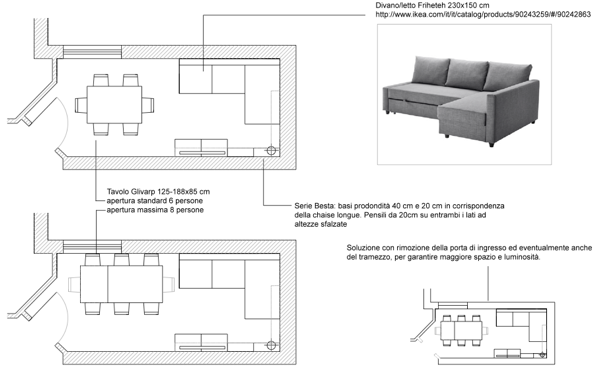 Divano/letto Friheteh 230x150 cm
http://www.ikea.com/it/it/catalog/products/90243259/#/90242863

Tavolo Glivarp 125-188x85 cm
apertura standard 6 persone
apertura massima 8 persone

Serie Besta: basi prodondità 40 cm e 20 cm in corrispondenza della chaise longue. Pensili da 20cm su entrambi i lati ad altezze sfalzate

Soluzione con rimozione della porta di ingresso ed eventualmente anche del tramezzo, per garantire maggiore spazio e luminosità.